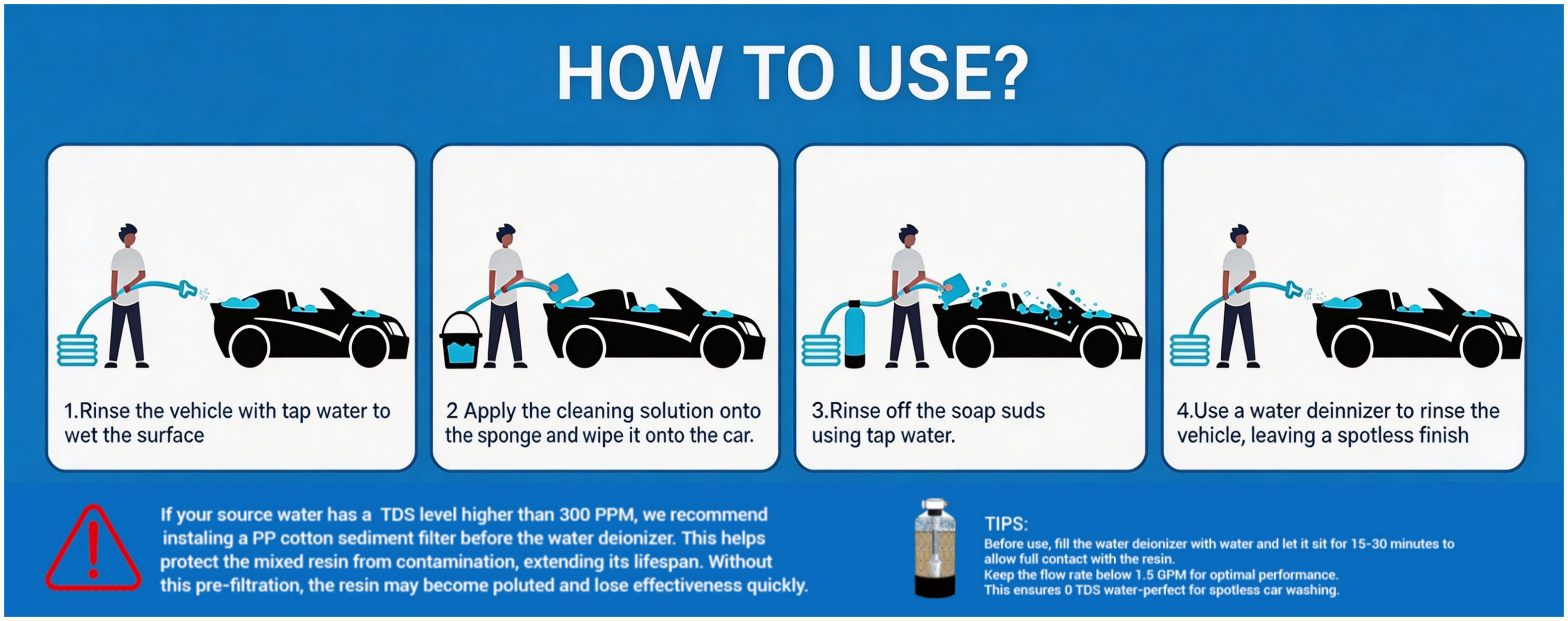 HOW TO USE?

1.Rinse the vehicle with tap water to wet the surface

2 Apply the cleaning solution onto the sponge and wipe it onto the car.

3.Rinse off the soap suds using tap water.

4.Use a water deinnizer to rinse the vehicle, leaving a spotless finish

If your source water has a TDS level higher than 300 PPM, we recommend instaling a PP cotton sediment filter before the water deionizer. This helps protect the mixed resin from contamination, extending its lifespan. Without this pre-filtration, the resin may become poluted and lose effectiveness quickly.

TIPS:
Before use, fill the water deionizer with water and let it sit for 15-30 minutes to allow full contact with the resin.
Keep the flow rate below 1.5 GPM for optimal performance.
This ensures 0 TDS water-perfect for spotless car washing.