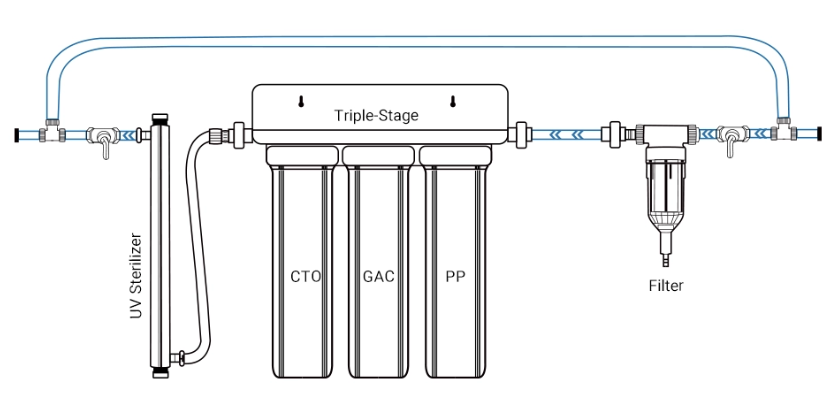 Triple-Stage

UV Sterilizer

CTO

GAC

PP

Filter