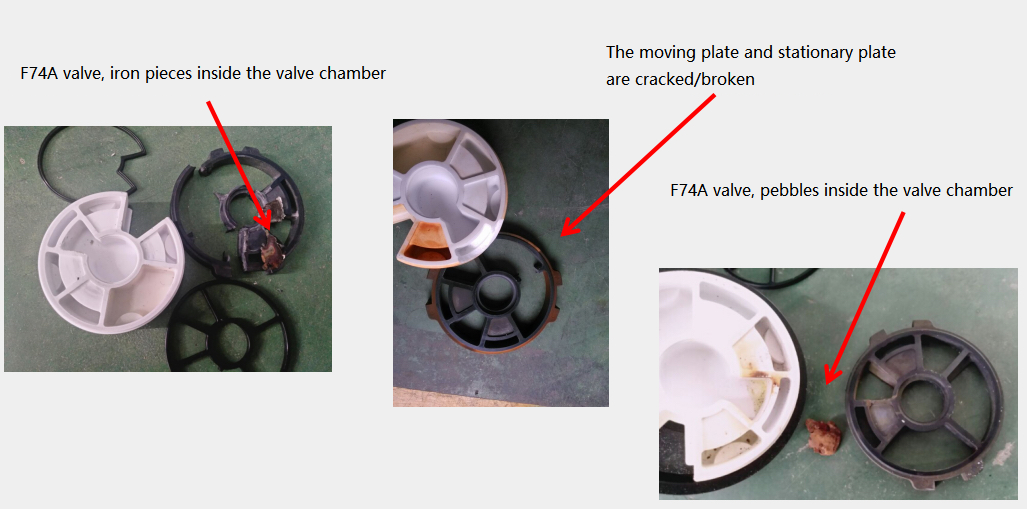 F74A valve, iron pieces inside the valve chamber

The moving plate and stationary plate are cracked/broken

F74A valve, pebbles inside the valve chamber